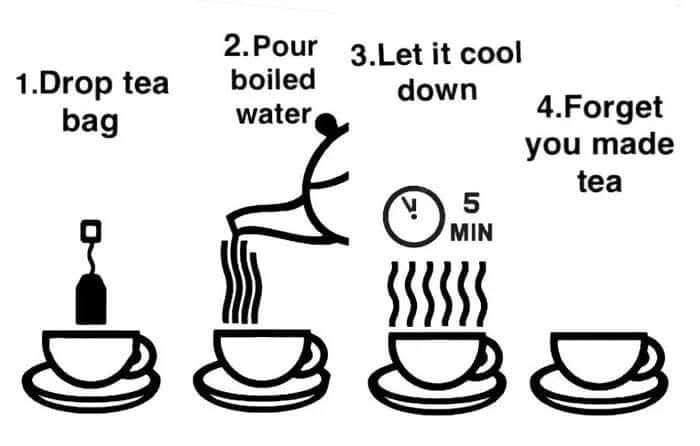 1.Drop tea bag

2.Pour boiled water

3.Let it cool down

5 MIN

4.Forget you made tea